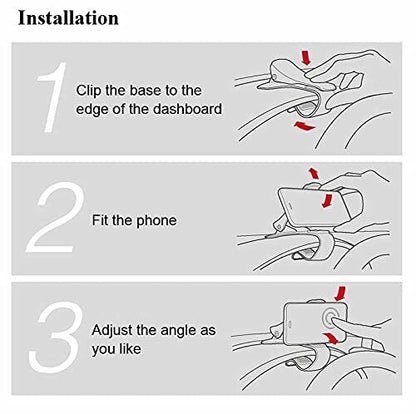 Installation

1
Clip the base to the edge of the dashboard

2
Fit the phone

3
Adjust the angle as you like